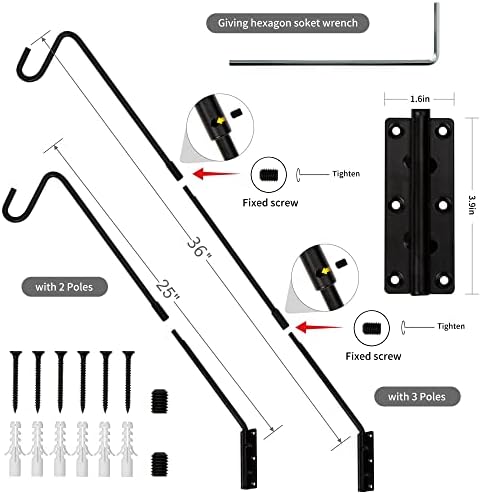 Giving hexagon soket wrench

1.6in

3.9in

Tighten

Fixed screw

36"

25"

with 2 Poles

Tighten

Fixed screw

with 3 Poles