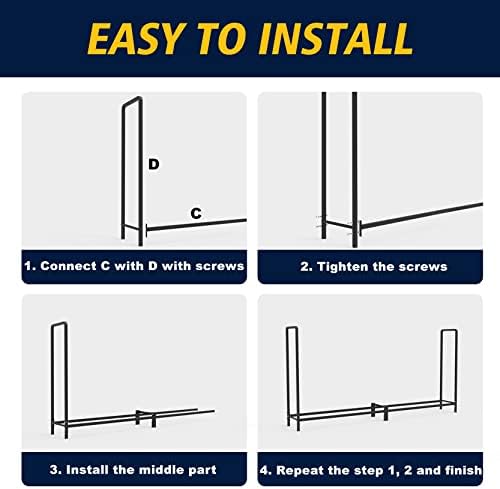 EASY TO INSTALL

D

C

1. Connect C with D with screws

2. Tighten the screws

3. Install the middle part

4. Repeat the step 1, 2 and finish