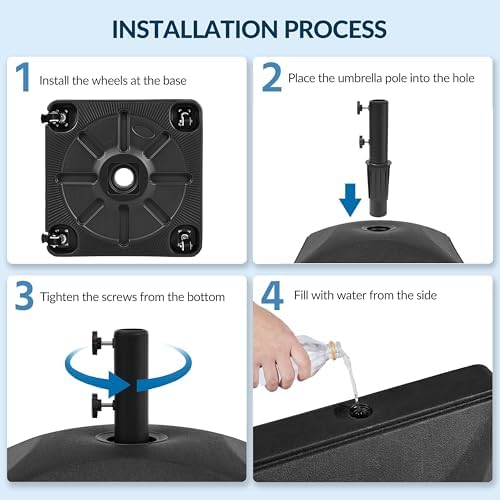 INSTALLATION PROCESS

1 Install the wheels at the base

2 Place the umbrella pole into the hole

3 Tighten the screws from the bottom

4 Fill with water from the side