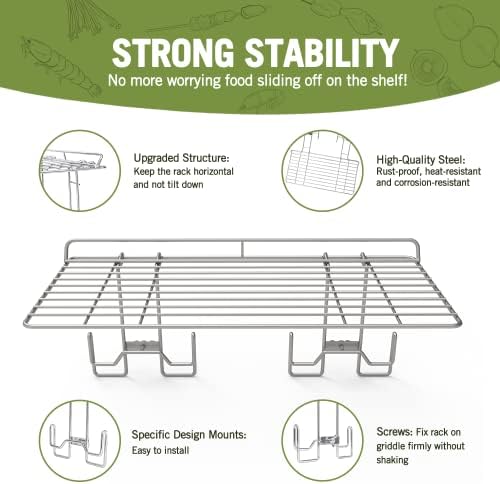 STRONG STABILITY
No more worrying food sliding off on the shelf!

Upgraded Structure:
Keep the rack horizontal and not tilt down

High-Quality Steel:
Rust-proof, heat-resistant and corrosion-resistant

Specific Design Mounts:
Easy to install

Screws: Fix rack on griddle firmly without shaking