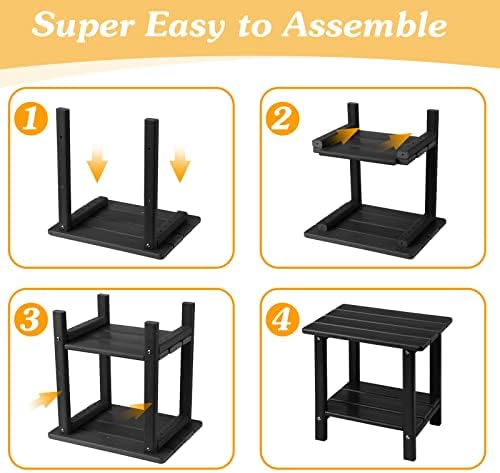 Super Easy to Assemble

1

2

3

4