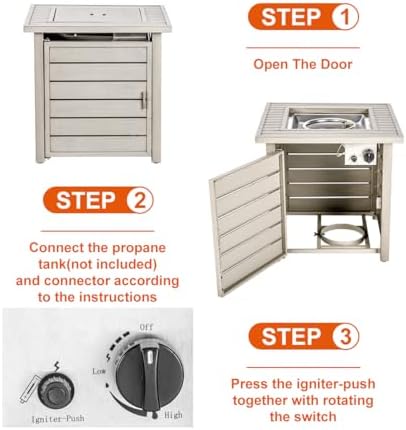 STEP 1

Open The Door

STEP 2

Connect the propane tank(not included) and connector according to the instructions

Off

Low

High

Igniter-Push

STEP 3

Press the igniter-push together with rotating the switch