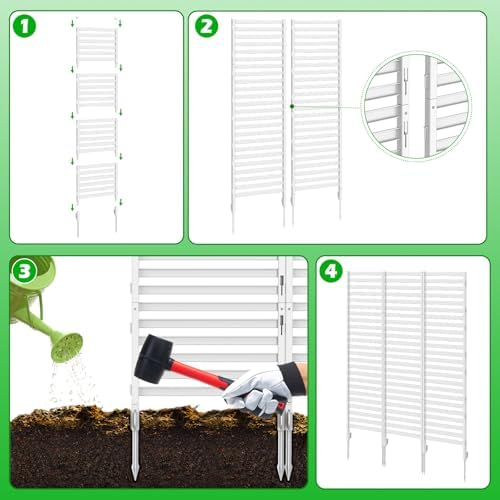 1

2

3

4