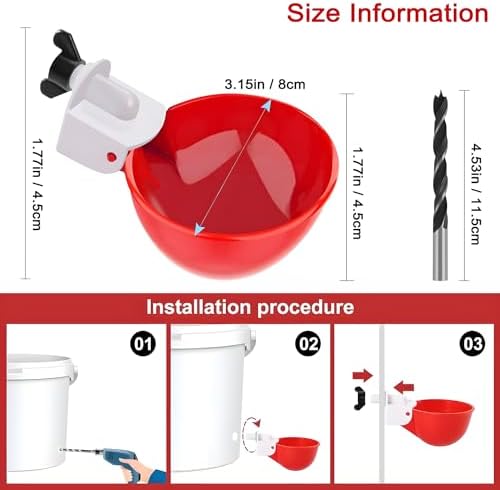 Size Information

1.77in / 4.5cm

3.15in / 8cm

1.77in / 4.5cm

4.53in / 11.5cm

Installation procedure

01

02

03