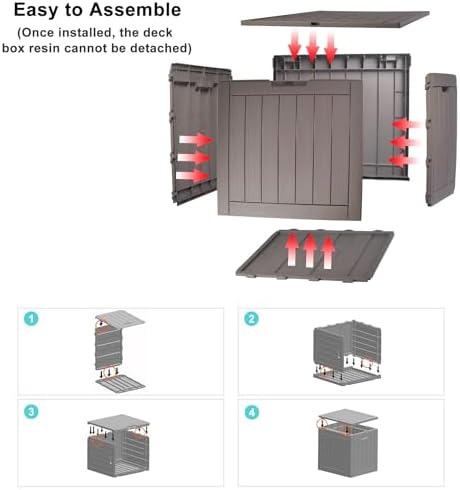 Easy to Assemble
(Once installed, the deck box resin cannot be detached)

1

2

3

4