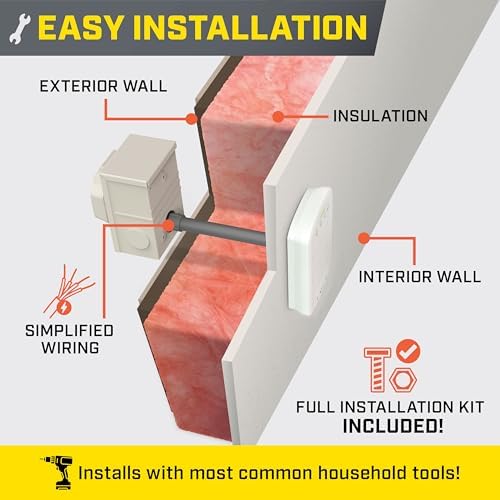 EASY INSTALLATION

EXTERIOR WALL

INSULATION

INTERIOR WALL

SIMPLIFIED WIRING

FULL INSTALLATION KIT
INCLUDED!

Installs with most common household tools!