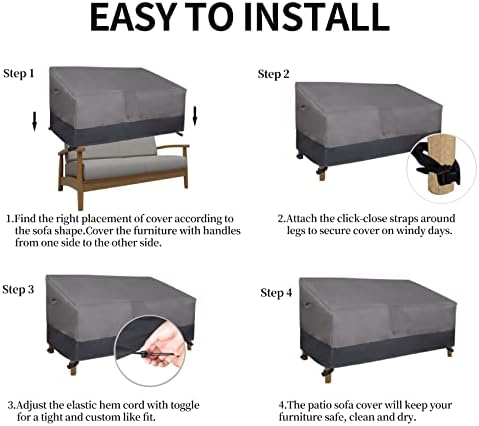 EASY TO INSTALL

Step 1

1.Find the right placement of cover according to the sofa shape.Cover the furniture with handles from one side to the other side.

Step 2

2.Attach the click-close straps around legs to secure cover on windy days.

Step 3

3.Adjust the elastic hem cord with toggle for a tight and custom like fit.

Step 4

4.The patio sofa cover will keep your furniture safe, clean and dry.