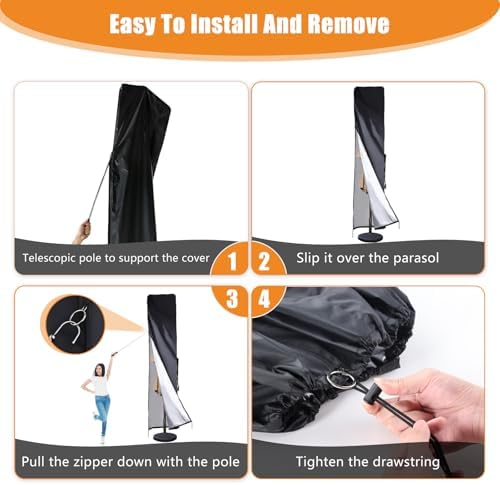 Easy To Install And Remove

Telescopic pole to support the cover

1

2

Slip it over the parasol

3

4

Pull the zipper down with the pole

Tighten the drawstring