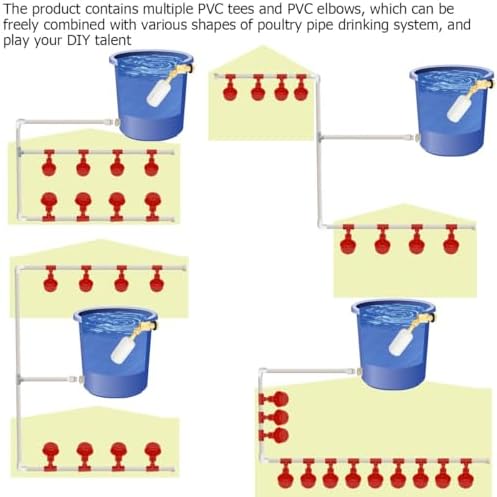 The product contains multiple PVC tees and PVC elbows, which can be freely combined with various shapes of poultry pipe drinking system, and play your DIY talent