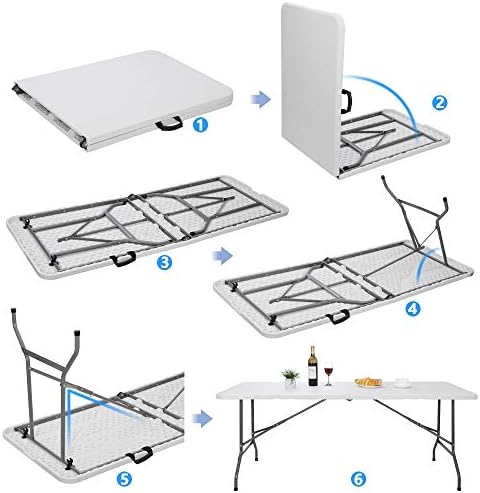 1
2
3
4
5
6