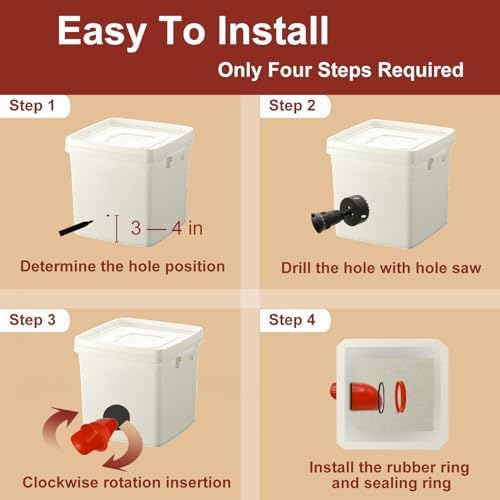 Easy To Install

Only Four Steps Required

Step 1

3 — 4 in

Determine the hole position

Step 2

Drill the hole with hole saw

Step 3

Clockwise rotation insertion

Step 4

Install the rubber ring and sealing ring