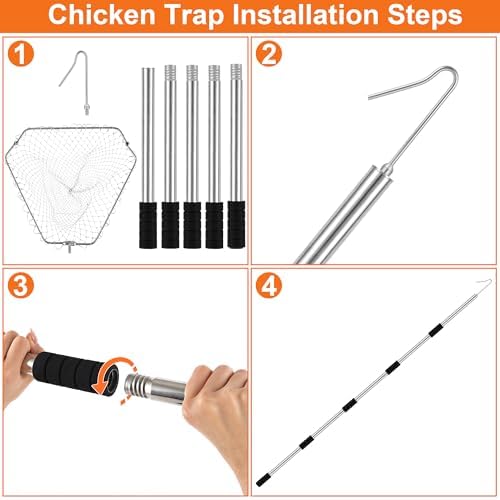 Chicken Trap Installation Steps

1

2

3

4