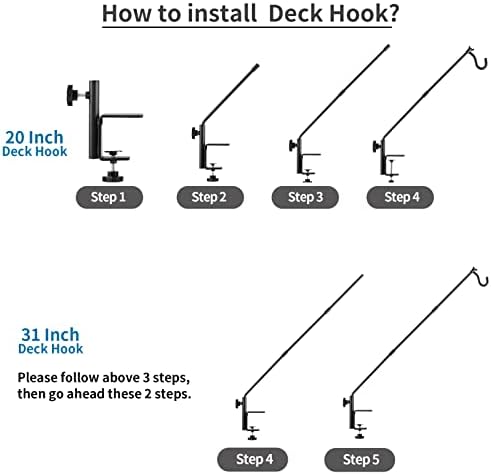 How to install  Deck Hook?

20 Inch
Deck Hook

Step 1

Step 2

Step 3

Step 4

31 Inch
Deck Hook

Please follow above 3 steps, then go ahead these 2 steps.

Step 4

Step 5