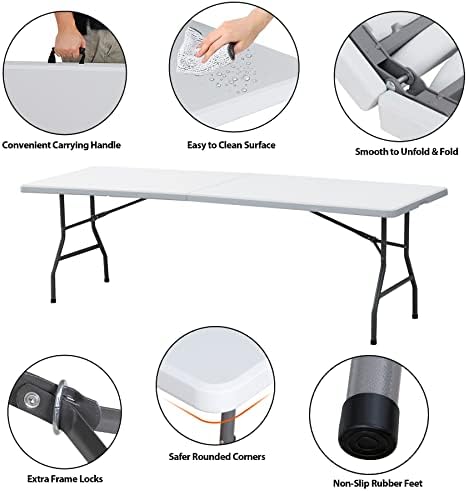 Convenient Carrying Handle

Easy to Clean Surface

Smooth to Unfold & Fold

Extra Frame Locks

Safer Rounded Corners

Non-Slip Rubber Feet