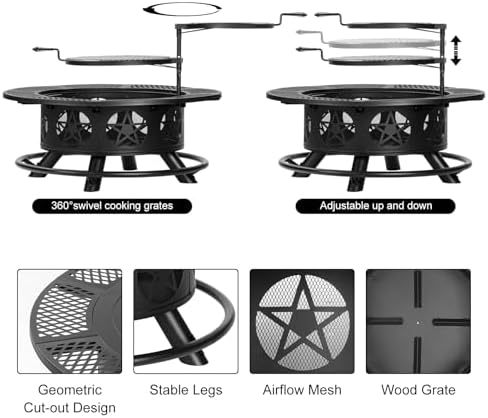 360°swivel cooking grates

Adjustable up and down

Geometric Cut-out Design

Stable Legs

Airflow Mesh

Wood Grate