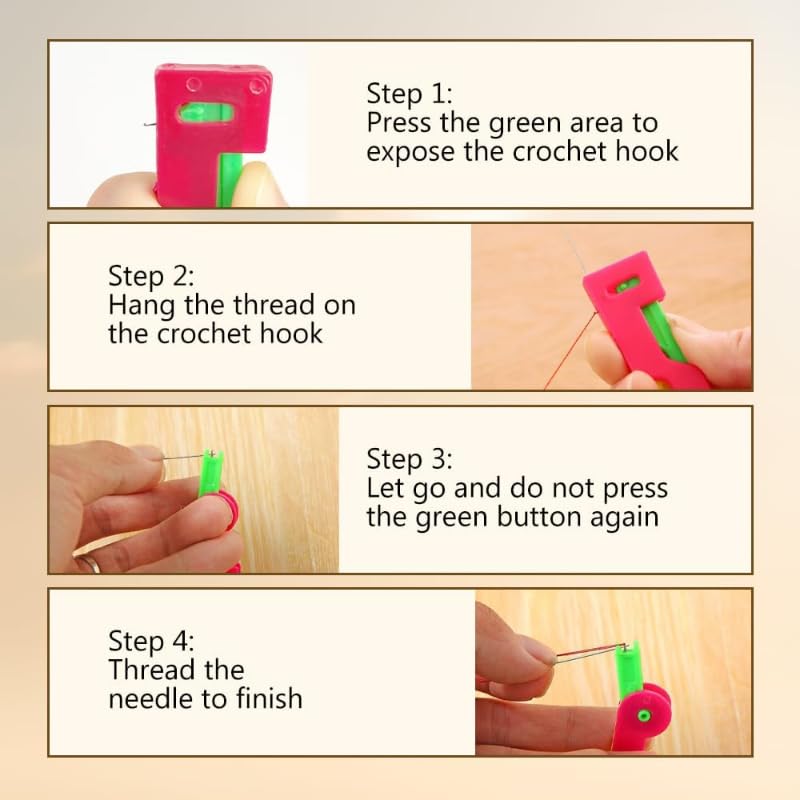 Step 1:
Press the green area to expose the crochet hook

Step 2:
Hang the thread on the crochet hook

Step 3:
Let go and do not press the green button again

Step 4:
Thread the needle to finish