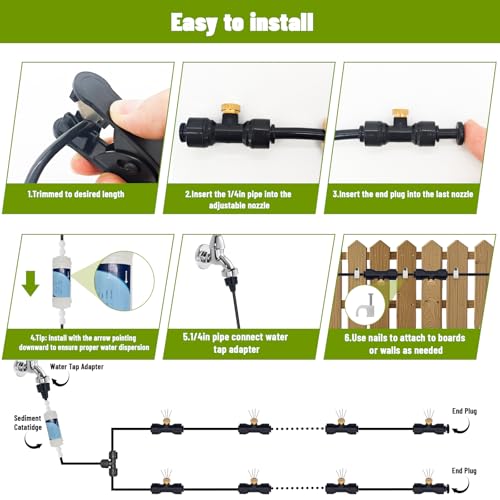 Easy to install

1.Trimmed to desired length

2.Insert the 1/4in pipe into the adjustable nozzle

3.Insert the end plug into the last nozzle

4.Tip: Install with the arrow pointing downward to ensure proper water dispersion

5.1/4in pipe connect water tap adapter

6.Use nails to attach to boards or walls as needed

Water Tap Adapter

Sediment Catatidge

End Plug

End Plug