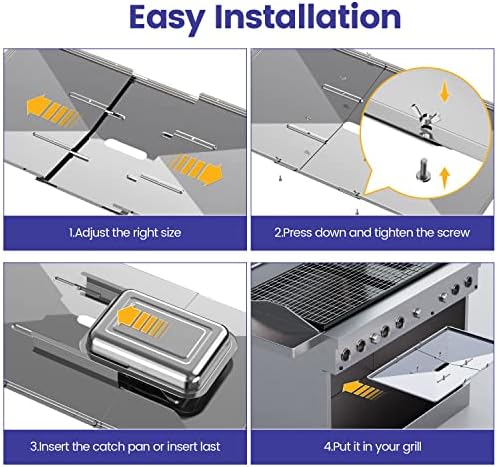 Easy Installation

1.Adjust the right size

2.Press down and tighten the screw

3.Insert the catch pan or insert last

4.Put it in your grill