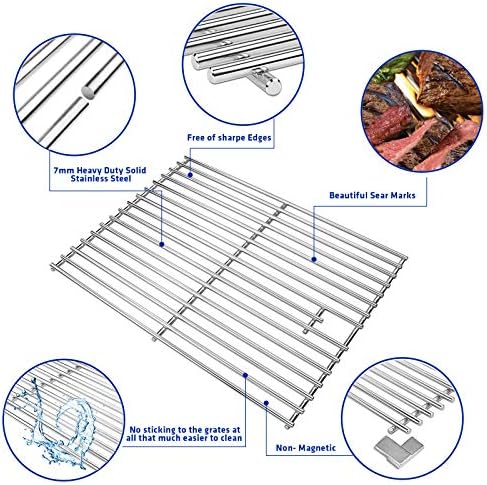 Free of sharpe Edges

7mm Heavy Duty Solid Stainless Steel

Beautiful Sear Marks

No sticking to the grates at all that much easier to clean

Non- Magnetic