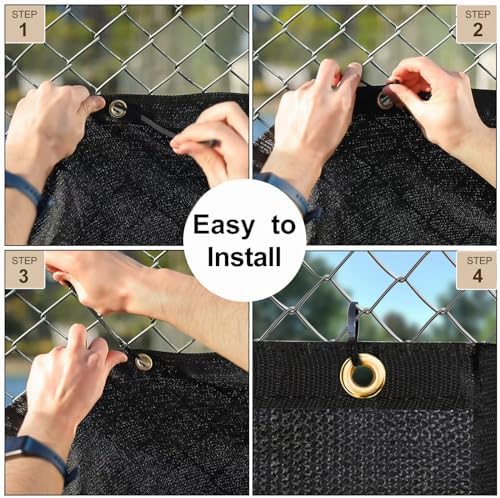 STEP
1

STEP
2

Easy to
Install

STEP
3

STEP
4