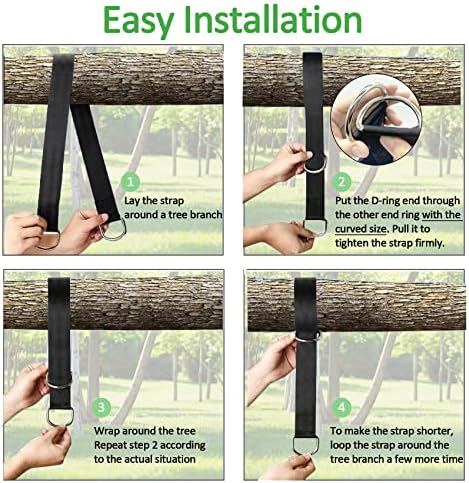 Easy Installation

1
Lay the strap around a tree branch

2
Put the D-ring end through the other end ring with the curved size. Pull it to tighten the strap firmly.

3
Wrap around the tree
Repeat step 2 according to the actual situation

4
To make the strap shorter, loop the strap around the tree branch a few more time