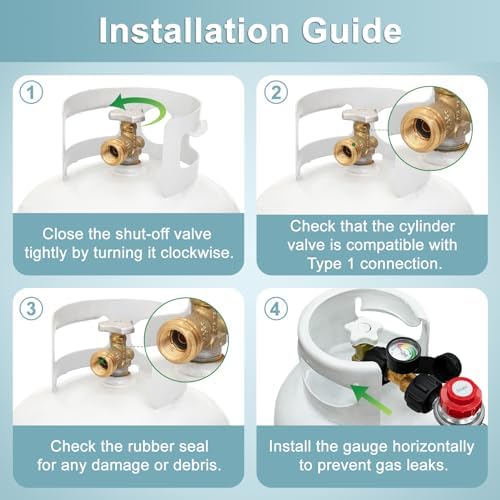 Installation Guide

1

Close the shut-off valve tightly by turning it clockwise.

2

Check that the cylinder valve is compatible with Type 1 connection.

3

Check the rubber seal for any damage or debris.

4

Install the gauge horizontally to prevent gas leaks.