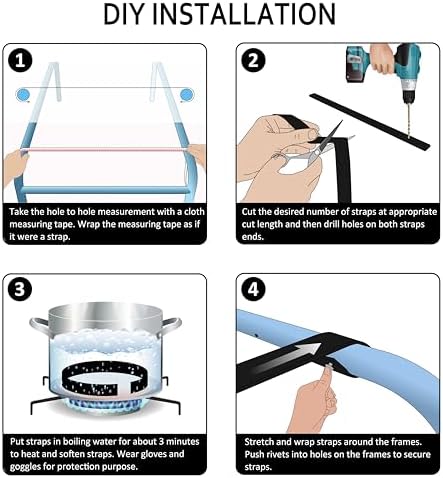 DIY INSTALLATION

1

Take the hole to hole measurement with a cloth measuring tape. Wrap the measuring tape as if it were a strap.

2

Cut the desired number of straps at appropriate cut length and then drill holes on both straps ends.

3

Put straps in boiling water for about 3 minutes to heat and soften straps. Wear gloves and goggles for protection purpose.

4

Stretch and wrap straps around the frames. Push rivets into holes on the frames to secure straps.