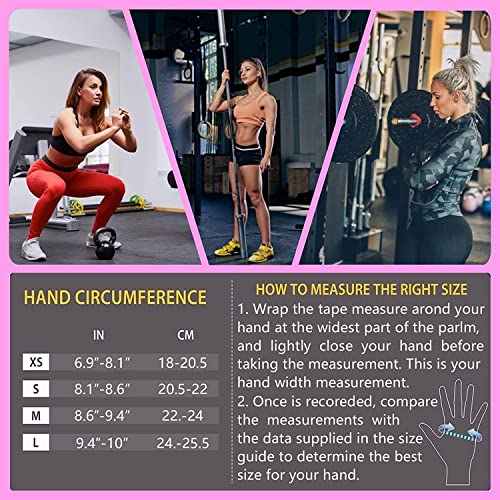 HAND CIRCUMFERENCE

| | IN | CM |
|---|---|---|
| XS | 6.9"-8.1" | 18-20.5 |
| S | 8.1"-8.6" | 20.5-22 |
| M | 8.6"-9.4" | 22.-24 |
| L | 9.4"-10" | 24.-25.5 |

HOW TO MEASURE THE RIGHT SIZE

1. Wrap the tape measure arond your hand at the widest part of the parlm, and lightly close your hand before taking the measurement. This is your hand width measurement.

2. Once is recoreded, compare the measurements with the data supplied in the size guide to determine the best size for your hand.