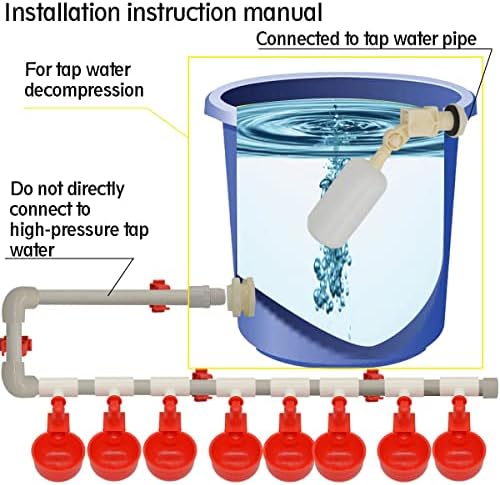 Installation instruction manual

Connected to tap water pipe

For tap water decompression

Do not directly connect to high-pressure tap water