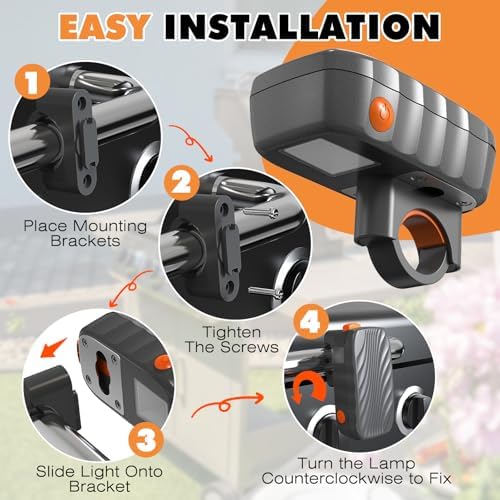 EASY INSTALLATION

1

Place Mounting Brackets

2

Tighten The Screws

3

Slide Light Onto Bracket

4

Turn the Lamp Counterclockwise to Fix