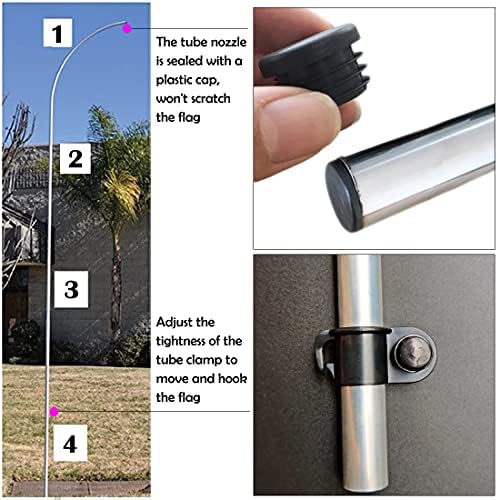 1

2

3

4

The tube nozzle is sealed with a plastic cap, won't scratch the flag

Adjust the tightness of the tube clamp to move and hook the flag