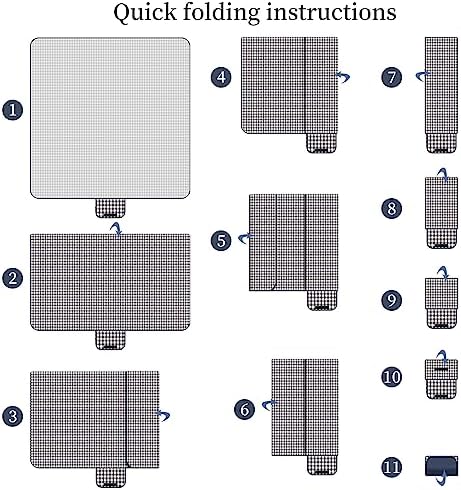 Quick folding instructions

1

2

3

4

5

6

7

8

9

10

11