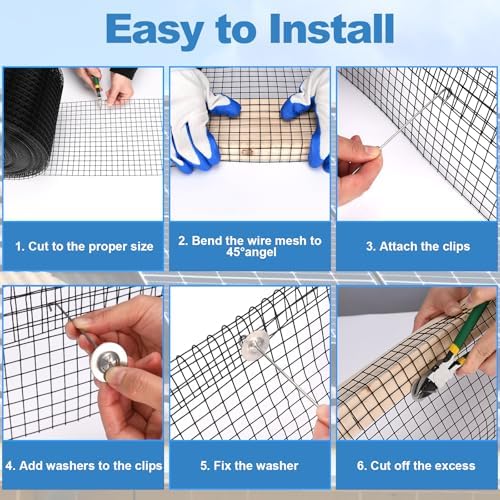 Easy to Install

1. Cut to the proper size

2. Bend the wire mesh to 45°angel

3. Attach the clips

4. Add washers to the clips

5. Fix the washer

6. Cut off the excess