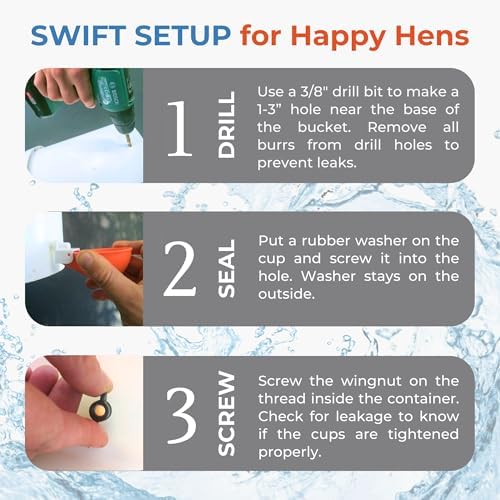 SWIFT SETUP for Happy Hens

1 DRILL

Use a 3/8" drill bit to make a 1-3" hole near the base of the bucket. Remove all burrs from drill holes to prevent leaks.

2 SEAL

Put a rubber washer on the cup and screw it into the hole. Washer stays on the outside.

3 SCREW

Screw the wingnut on the thread inside the container. Check for leakage to know if the cups are tightened properly.