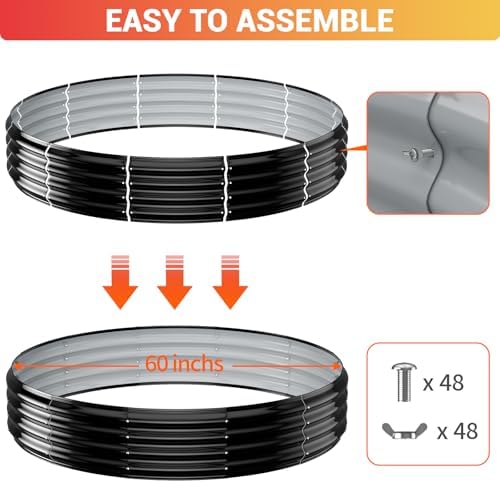 EASY TO ASSEMBLE

60 inchs

x 48

x 48