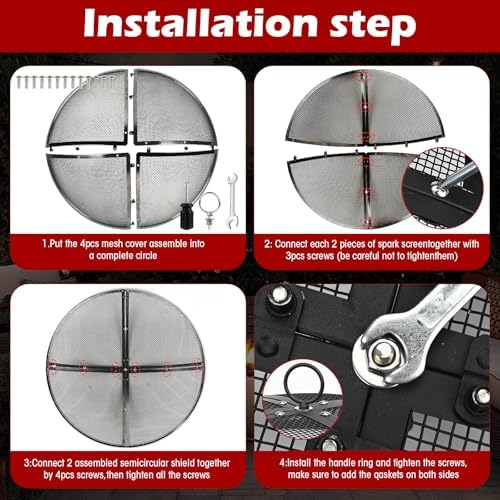 Installation step

1.Put the 4pcs mesh cover assemble into a complete circle

2: Connect each 2 pieces of spark screentogether with 3pcs screws (be careful not to tightenthem)

3:Connect 2 assembled semicircular shield together by 4pcs screws,then tighten all the screws

4:Install the handle ring and tighten the screws, make sure to add the qaskets on both sides