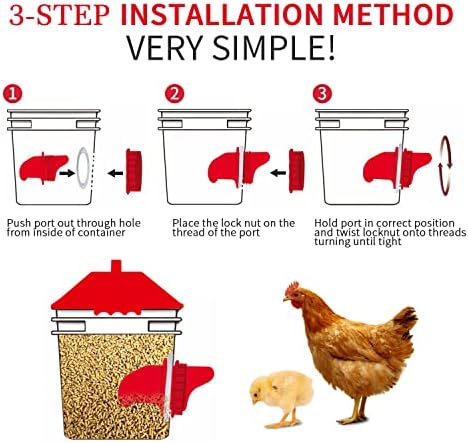 3-STEP INSTALLATION METHOD
VERY SIMPLE!

1

Push port out through hole from inside of container

2

Place the lock nut on the thread of the port

3

Hold port in correct position and twist locknut onto threads turning until tight