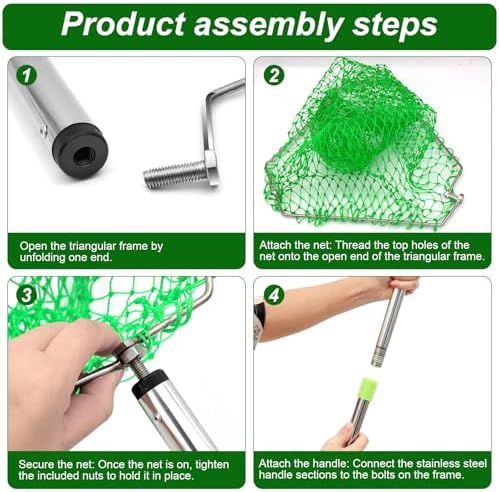 Product assembly steps

1

Open the triangular frame by unfolding one end.

2

Attach the net: Thread the top holes of the net onto the open end of the triangular frame.

3

Secure the net: Once the net is on, tighten the included nuts to hold it in place.

4

Attach the handle: Connect the stainless steel handle sections to the bolts on the frame.