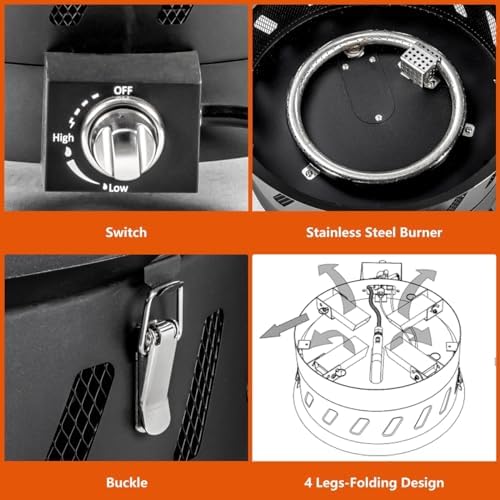 OFF
High
Low

Switch

Stainless Steel Burner

Buckle

4 Legs-Folding Design