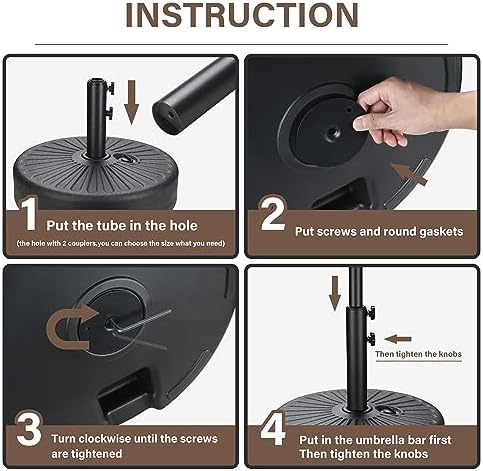 INSTRUCTION

1 Put the tube in the hole
(the hole with 2 couplers,you can choose the size what you need)

2 Put screws and round gaskets

3 Turn clockwise until the screws are tightened

Then tighten the knobs

4 Put in the umbrella bar first
Then tighten the knobs