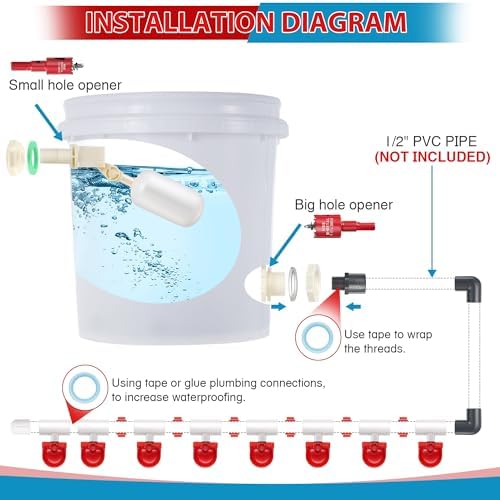 INSTALLATION DIAGRAM

Small hole opener

1/2" PVC PIPE
(NOT INCLUDED)

Big hole opener

Use tape to wrap the threads.

Using tape or glue plumbing connections, to increase waterproofing.