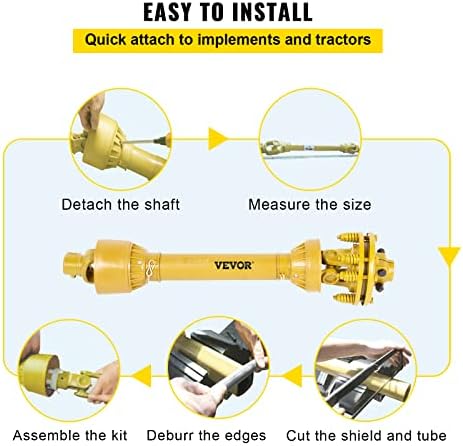 EASY TO INSTALL

Quick attach to implements and tractors

Detach the shaft

Measure the size

VEVOR

Assemble the kit

Deburr the edges

Cut the shield and tube