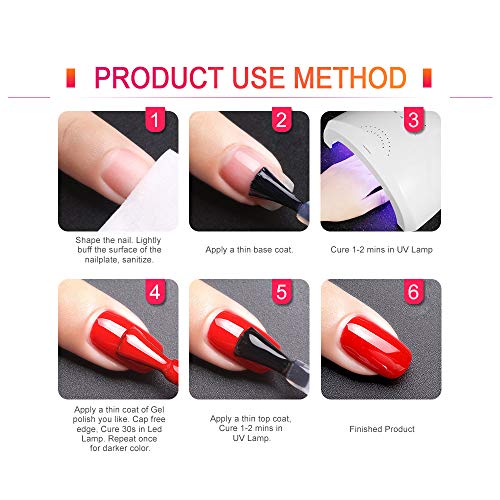 PRODUCT USE METHOD

1

Shape the nail. Lightly buff the surface of the nailplate, sanitize.

2

Apply a thin base coat.

3

Cure 1-2 mins in UV Lamp

4

Apply a thin coat of Gel polish you like. Cap free edge, Cure 30s in Led Lamp. Repeat once for darker color.

5

Apply a thin top coat, Cure 1-2 mins in UV Lamp.

6

Finished Product