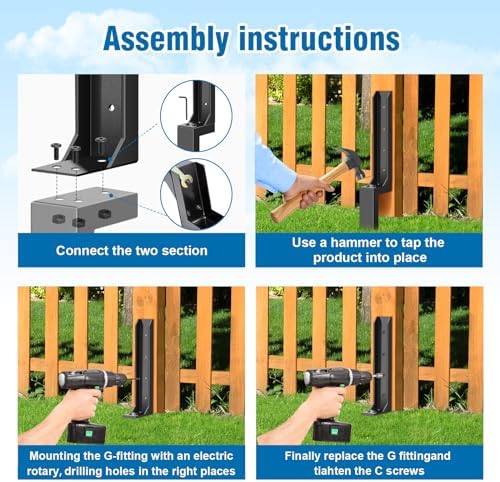 Assembly instructions

Connect the two section

Use a hammer to tap the product into place

Mounting the G-fitting with an electric rotary, drilling holes in the right places

Finally replace the G fittingand tiahten the C screws