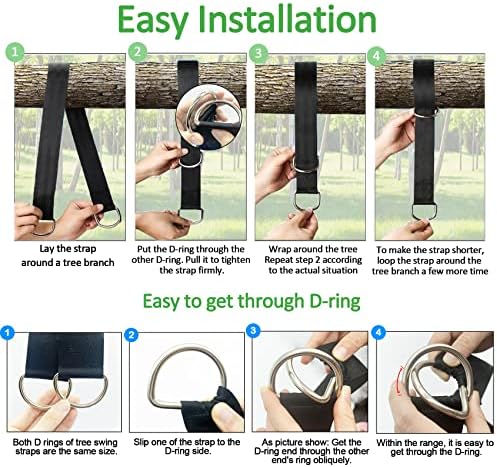 Easy Installation

1

Lay the strap around a tree branch

2

Put the D-ring through the other D-ring. Pull it to tighten the strap firmly.

3

Wrap around the tree Repeat step 2 according to the actual situation

4

To make the strap shorter, loop the strap around the tree branch a few more time

Easy to get through D-ring

1

Both D rings of tree swing straps are the same size.

2

Slip one of the strap to the D-ring side.

3

As picture show: Get the D-ring end through the other end's ring obliquely.

4

Within the range, it is easy to get through the D-ring.