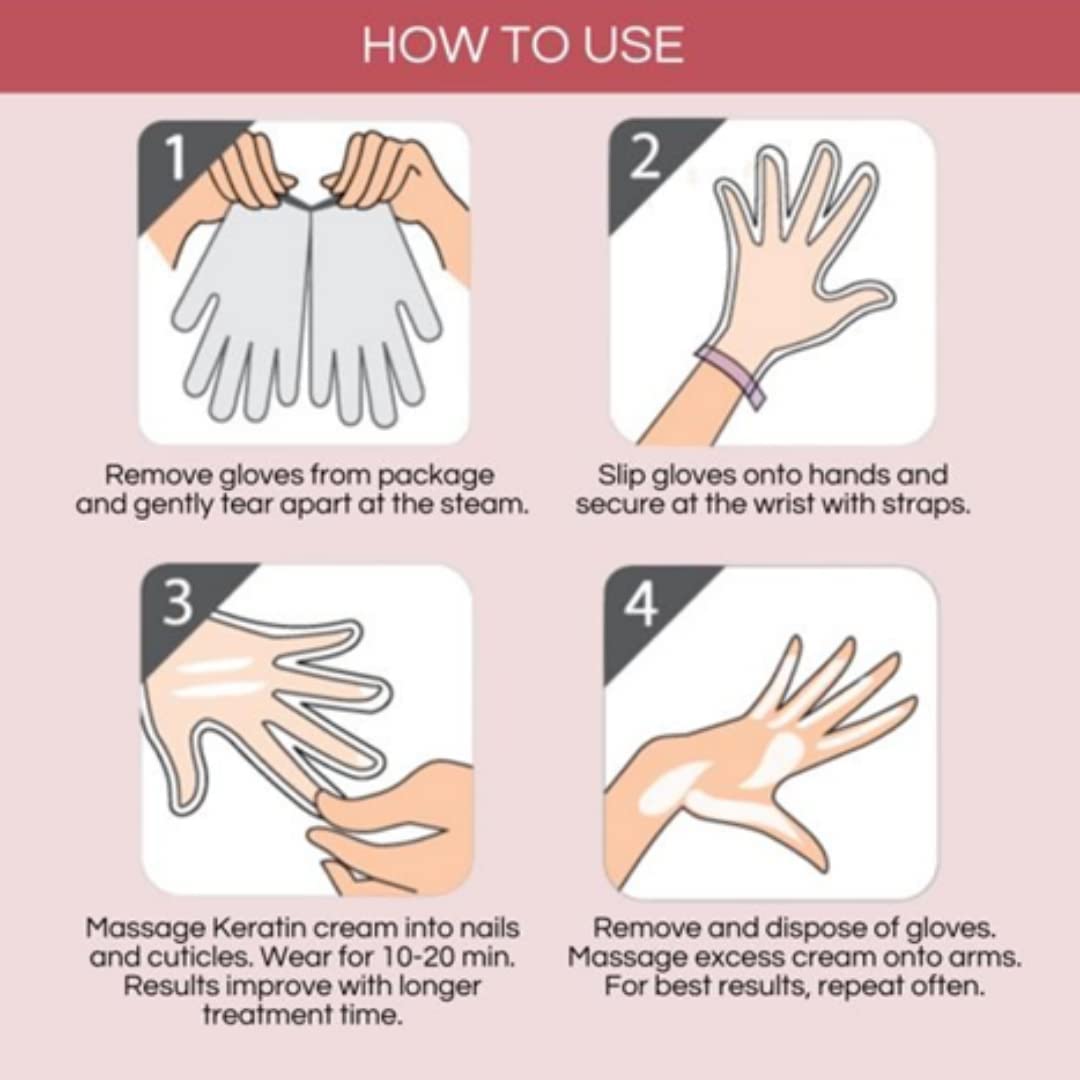 HOW TO USE

1

Remove gloves from package and gently tear apart at the steam.

2

Slip gloves onto hands and secure at the wrist with straps.

3

Massage Keratin cream into nails and cuticles. Wear for 10-20 min. Results improve with longer treatment time.

4

Remove and dispose of gloves. Massage excess cream onto arms. For best results, repeat often.