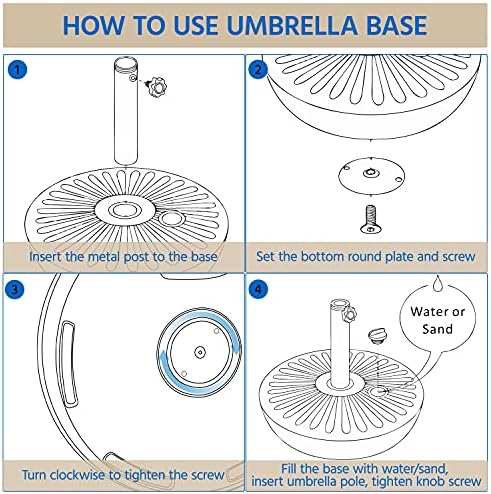 HOW TO USE UMBRELLA BASE

1

Insert the metal post to the base

2

Set the bottom round plate and screw

3

Turn clockwise to tighten the screw

4

Water or Sand

Fill the base with water/sand, insert umbrella pole, tighten knob screw