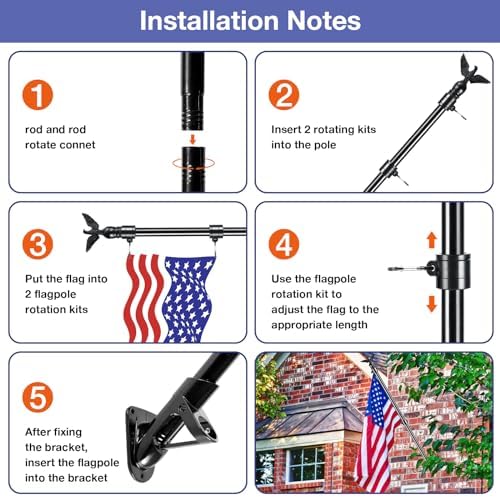 Installation Notes

1

rod and rod rotate connet

2

Insert 2 rotating kits into the pole

3

Put the flag into 2 flagpole rotation kits

4

Use the flagpole rotation kit to adjust the flag to the appropriate length

5

After fixing the bracket, insert the flagpole into the bracket