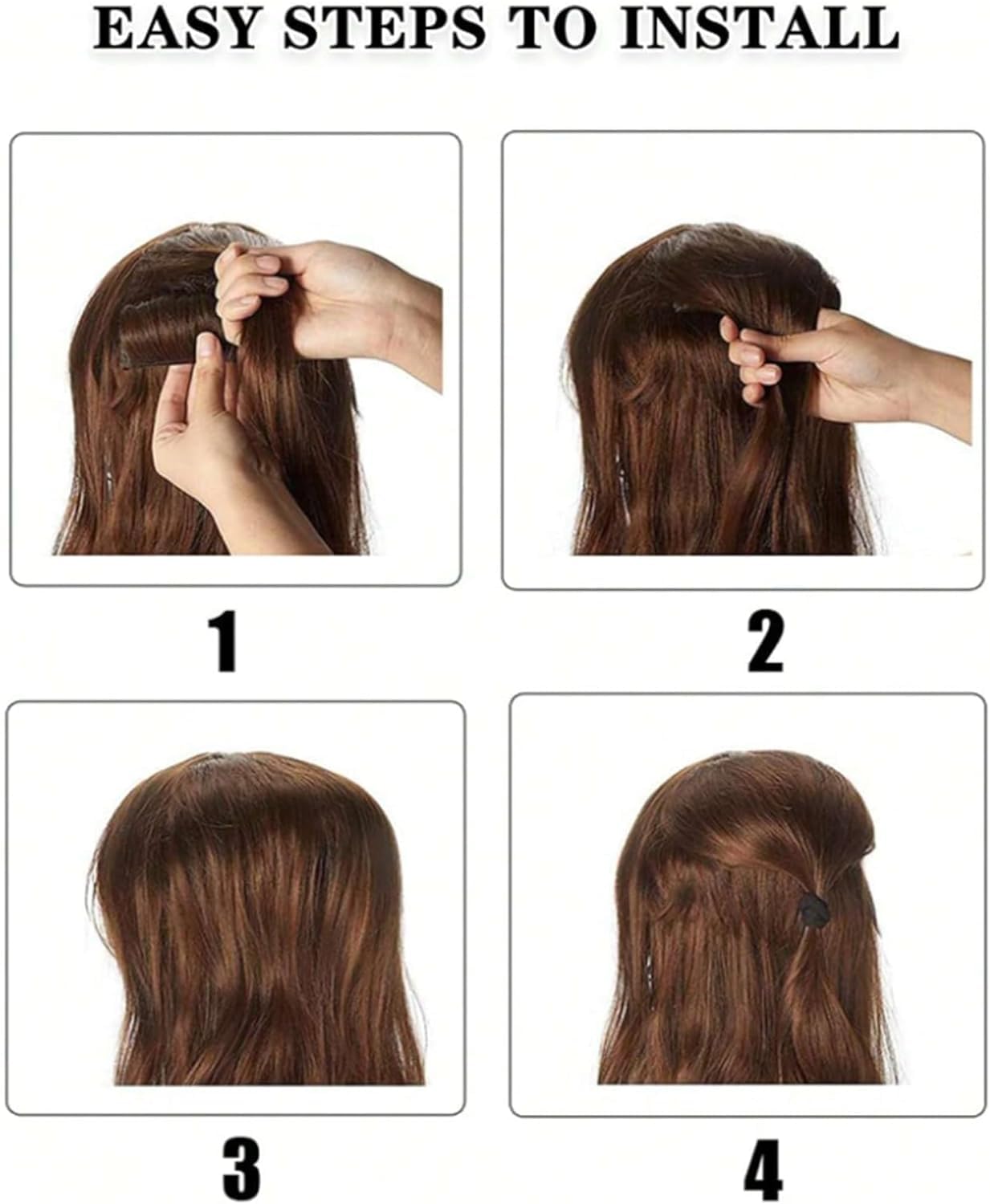 EASY STEPS TO INSTALL

1

2

3

4