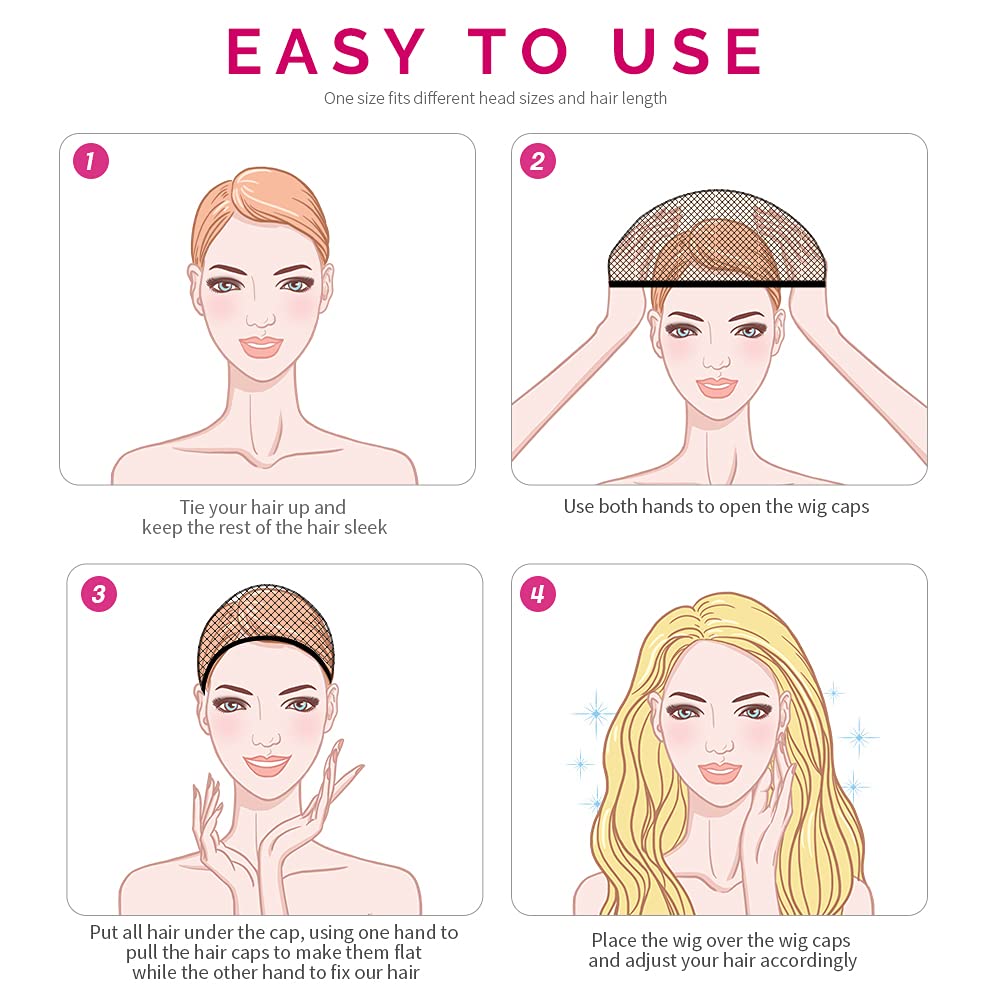 EASY TO USE

One size fits different head sizes and hair length

1

Tie your hair up and keep the rest of the hair sleek

2

Use both hands to open the wig caps

3

Put all hair under the cap, using one hand to pull the hair caps to make them flat while the other hand to fix our hair

4

Place the wig over the wig caps and adjust your hair accordingly